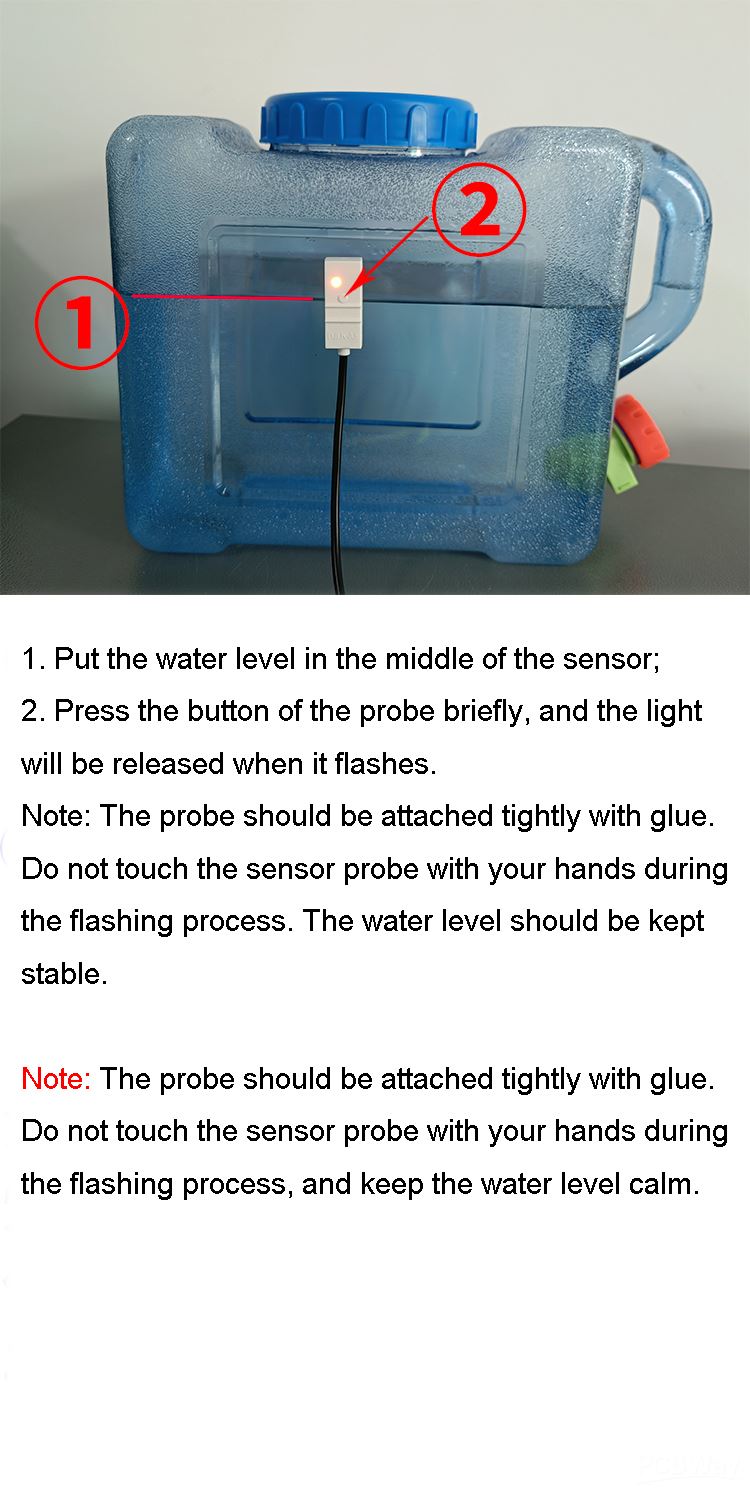 2

1

1. Put the water level in the middle of the sensor;
2. Press the button of the probe briefly, and the light will be released when it flashes.
Note: The probe should be attached tightly with glue. Do not touch the sensor probe with your hands during the flashing process. The water level should be kept stable.

Note: The probe should be attached tightly with glue. Do not touch the sensor probe with your hands during the flashing process, and keep the water level calm.