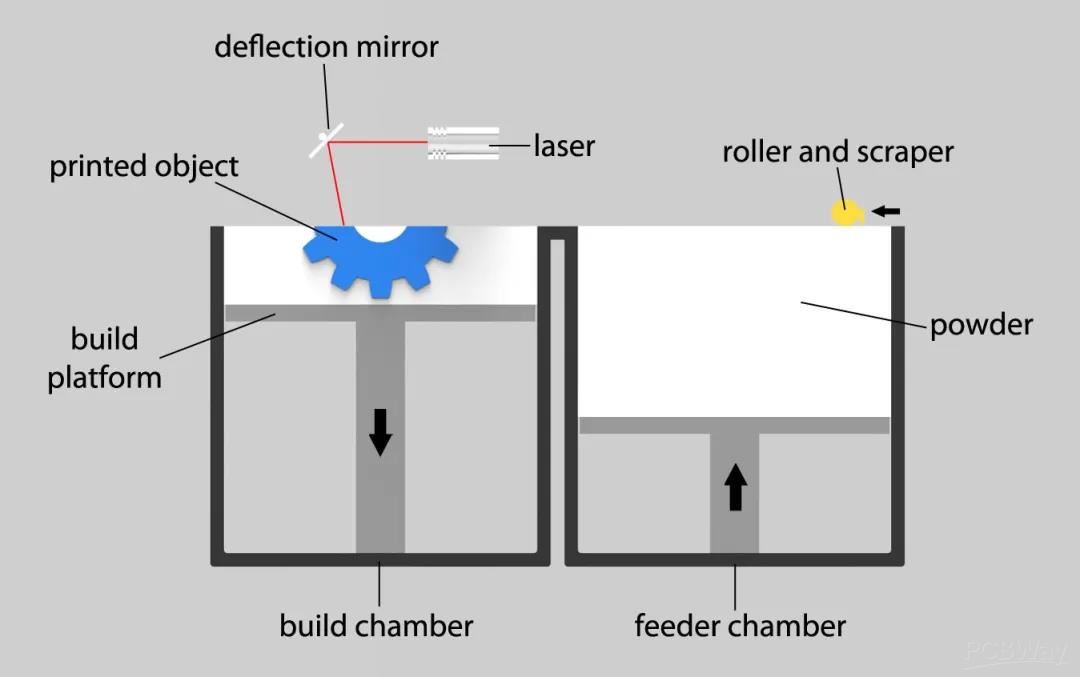 deflection mirror

laser

printed object

roller and scraper

build platform

powder

build chamber

feeder chamber

PCBWay